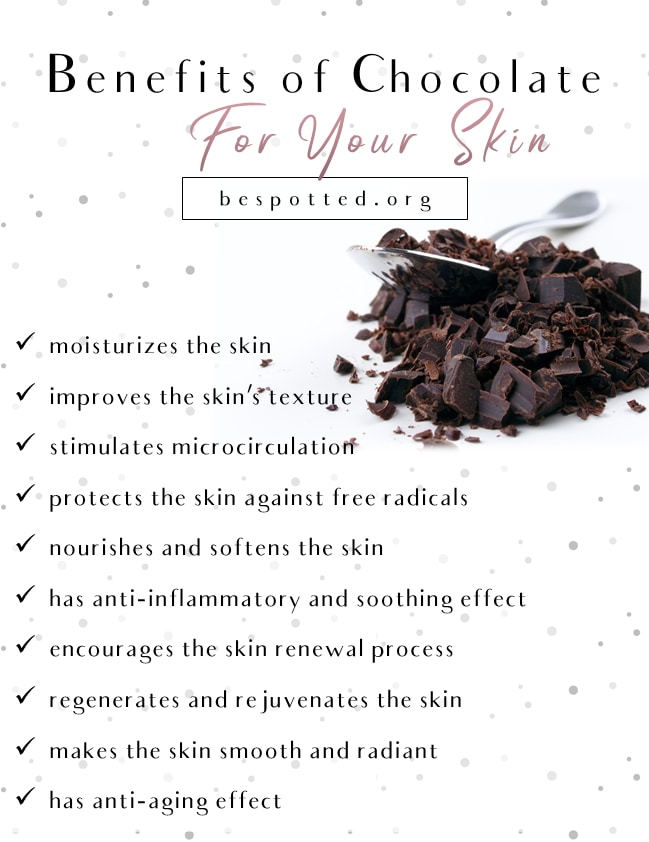 Benefits of Chocolate
For Your Skin

bespotted.org

✓ moisturizes the skin
✓ improves the skin's texture
✓ stimulates microcirculation
✓ protects the skin against free radicals
✓ nourishes and softens the skin
✓ has anti-inflammatory and soothing effect
✓ encourages the skin renewal process
✓ regenerates and rejuvenates the skin
✓ makes the skin smooth and radiant
✓ has anti-aging effect